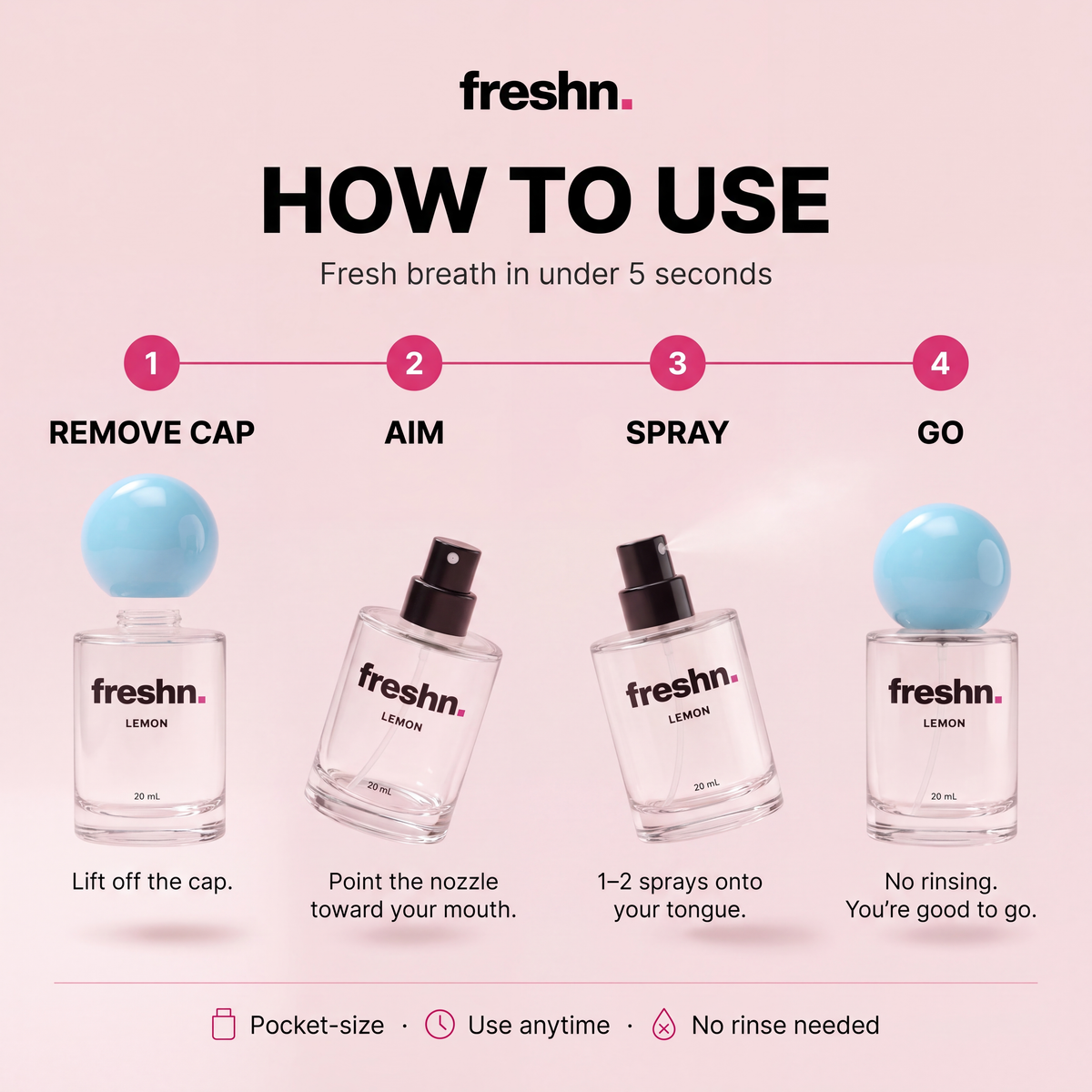 freshn.

HOW TO USE

Fresh breath in under 5 seconds

1

REMOVE CAP

freshn.
LEMON
20 mL

Lift off the cap.

2

AIM

freshn.
LEMON
20 mL

Point the nozzle toward your mouth.

3

SPRAY

freshn.
LEMON
20 mL

1–2 sprays onto your tongue.

4

GO

freshn.
LEMON
20 mL

No rinsing. You're good to go.

Pocket-size · Use anytime · No rinse needed